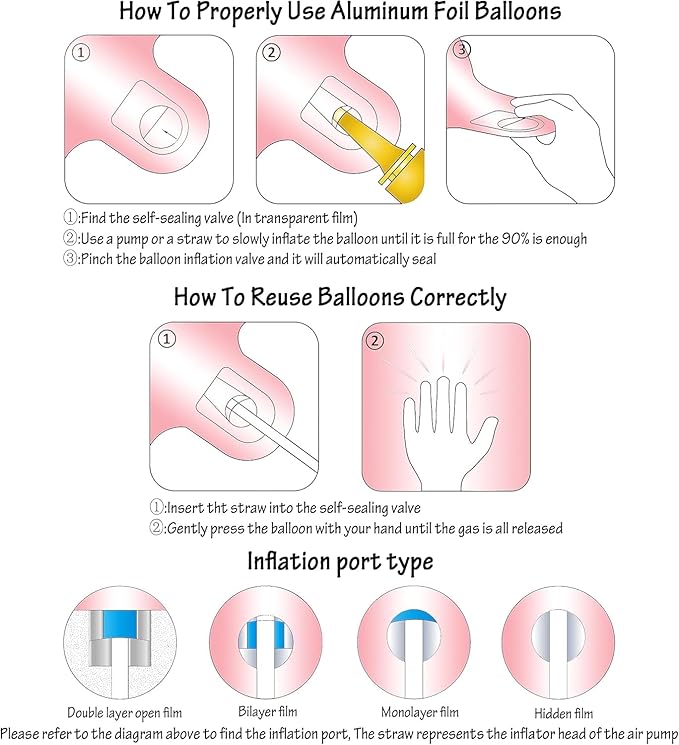 How To Properly Use Aluminum Foil Balloons

①

②

③

①:Find the self-sealing valve (In transparent film)
②:Use a pump or a straw to slowly inflate the balloon until it is full for the 90% is enough
③:Pinch the balloon inflation valve and it will automatically seal

How To Reuse Balloons Correctly

①

②

①:Insert tht straw into the self-sealing valve
②:Gently press the balloon with your hand until the gas is all released

Inflation port type

Double layer open film

Bilayer film

Monolayer film

Hidden film

Please refer to the diagram above to find the inflation port, The straw represents the inflator head of the air pump