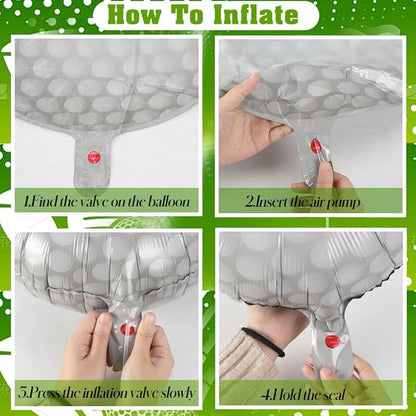 How To Inflate

1.Find the valve on the balloon

2.Insert the air pump

3.Press the inflation valve slowly

4.Hold the seal