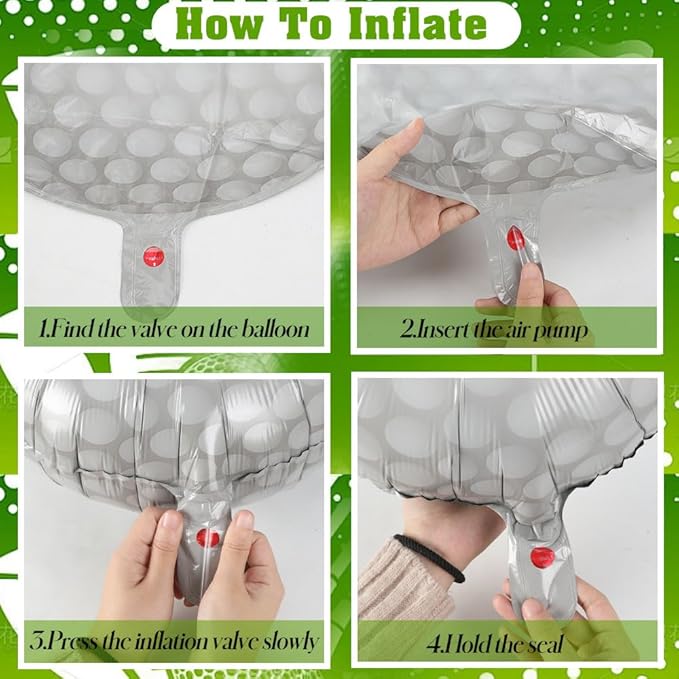 How To Inflate

1.Find the valve on the balloon

2.Insert the air pump

3.Press the inflation valve slowly

4.Hold the seal